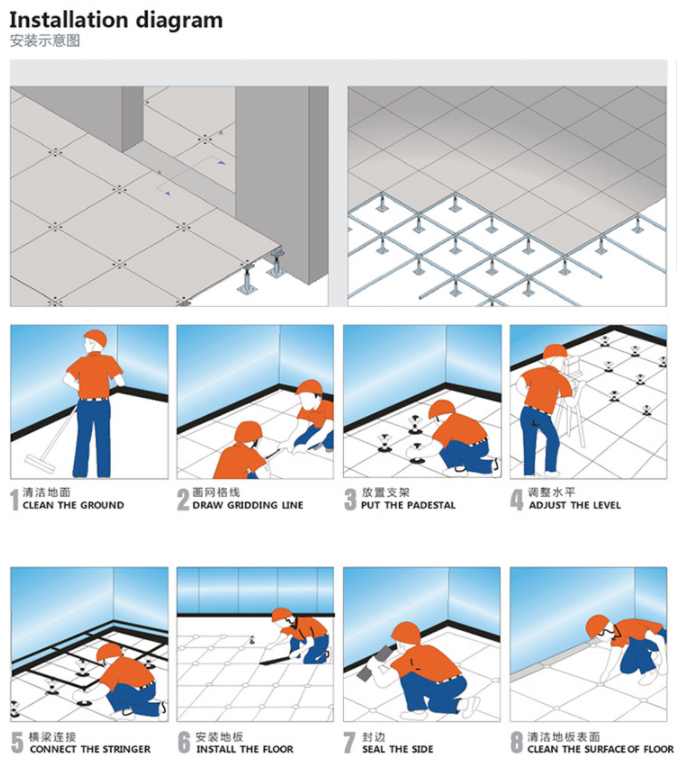 Installation diagram
安装示意图

1 清洁地面
CLEAN THE GROUND

2 画网格线
DRAW GRIDDING LINE

3 放置支架
PUT THE PADESTAL

4 调整水平
ADJUST THE LEVEL

5 横梁连接
CONNECT THE STRINGER

6 安装地板
INSTALL THE FLOOR

7 封边
SEAL THE SIDE

8 清洁地板表面
CLEAN THE SURFACE OF FLOOR