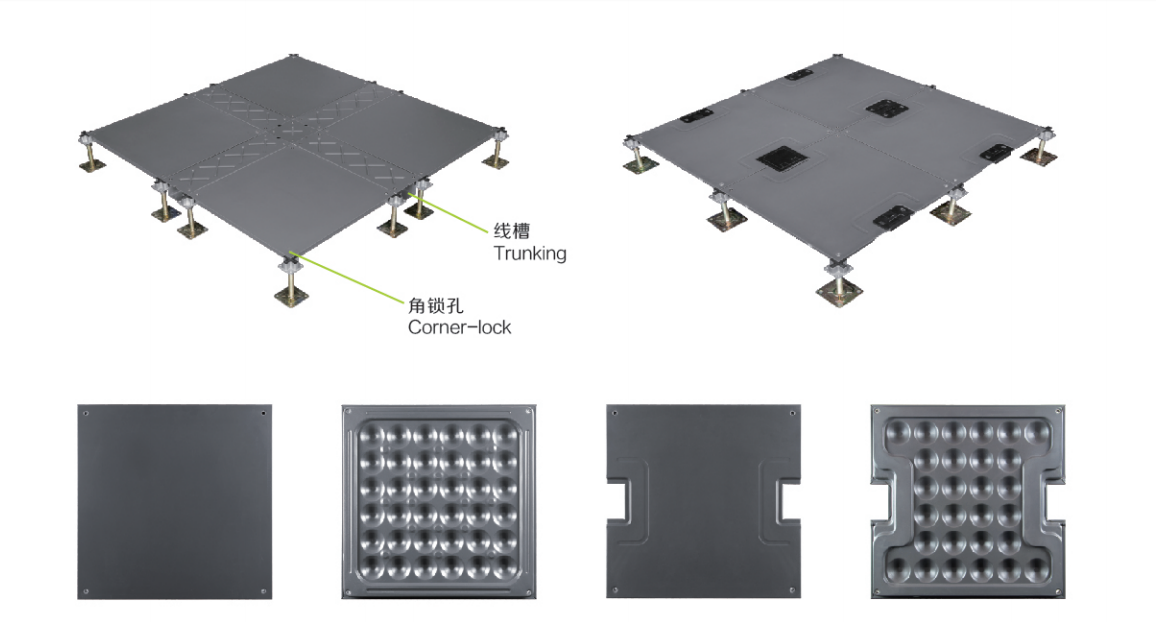 线槽
Trunking

角锁孔
Corner-lock