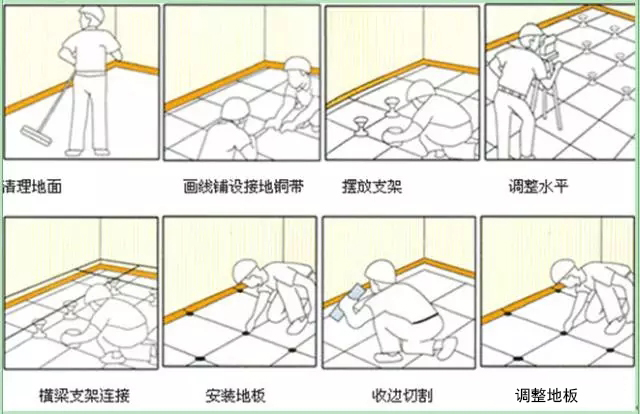 清理地面

画线铺设接地铜带

摆放支架

调整水平

横梁支架连接

安装地板

收边切割

调整地板